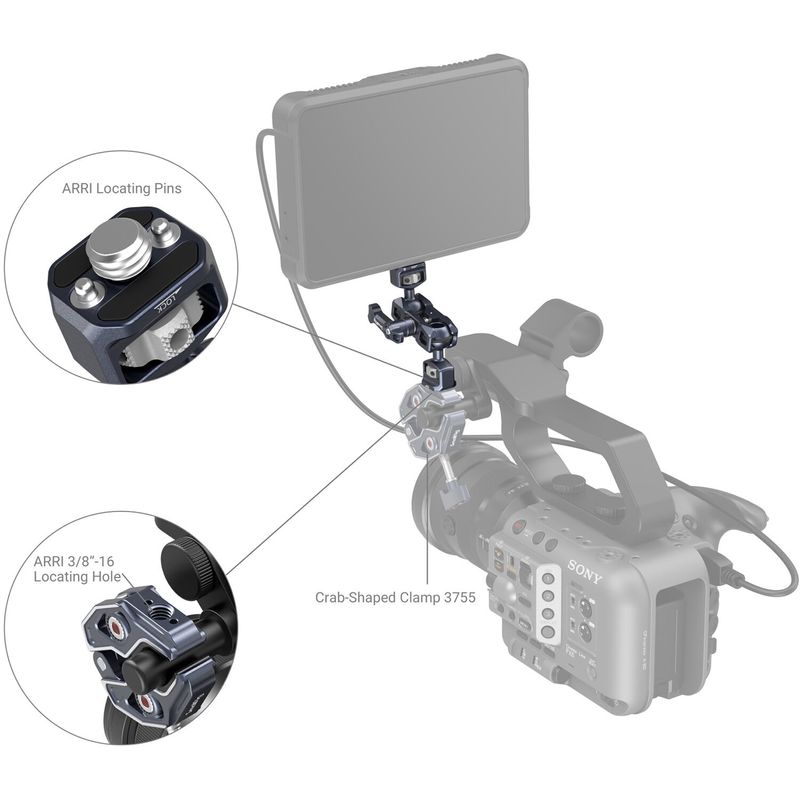 ARRI Locating Pins

LOCK

ARRI 3/8"-16 Locating Hole

Crab-Shaped Clamp 3755

SONY