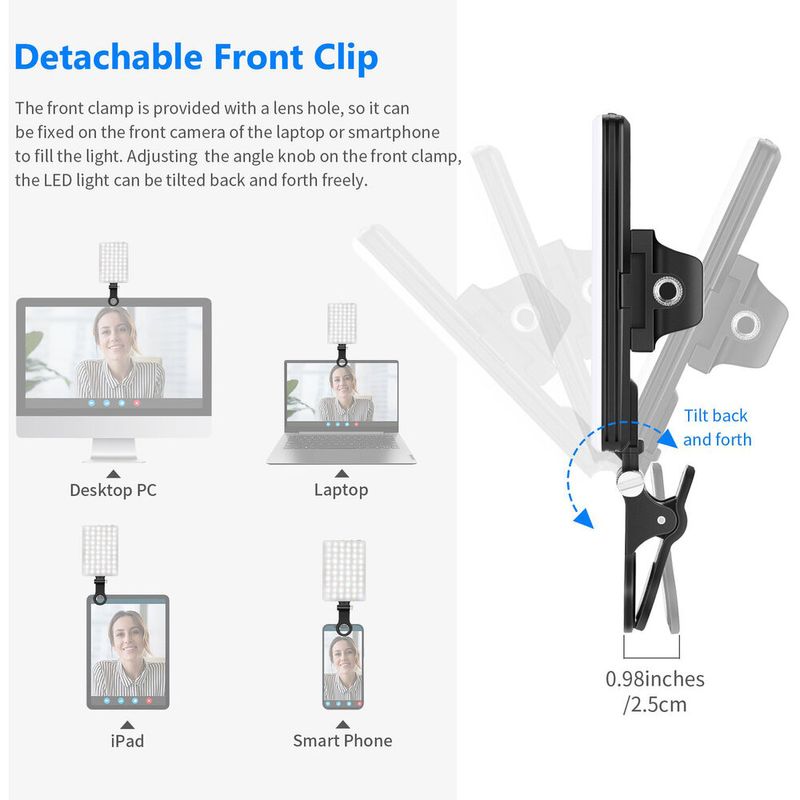 Detachable Front Clip

The front clamp is provided with a lens hole, so it can be fixed on the front camera of the laptop or smartphone to fill the light. Adjusting  the angle knob on the front clamp, the LED light can be tilted back and forth freely.

Desktop PC

Laptop

iPad

Smart Phone

Tilt back and forth

0.98inches /2.5cm