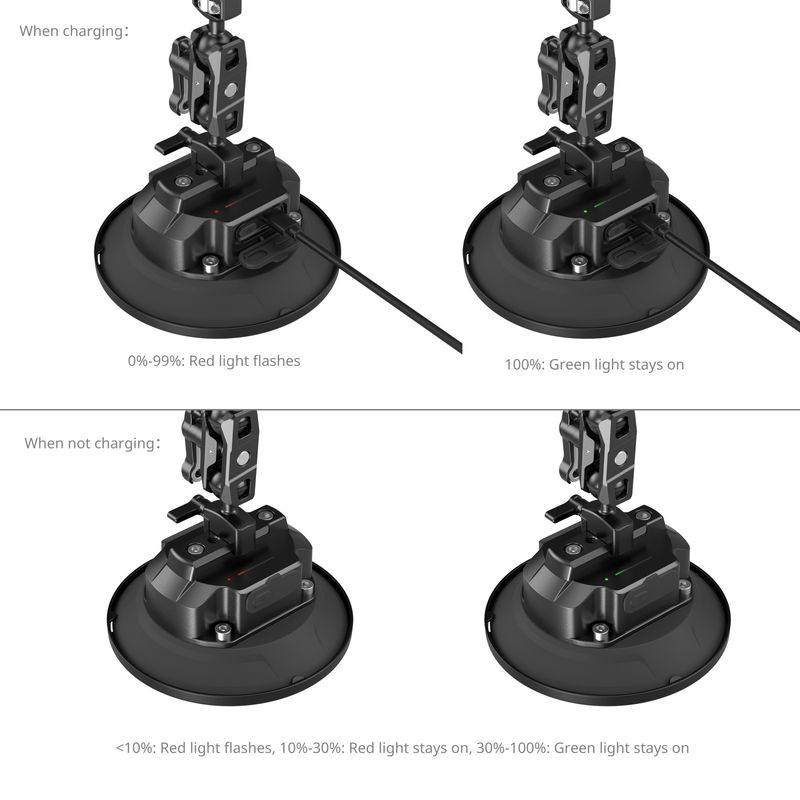 When charging:

0%-99%: Red light flashes

100%: Green light stays on

When not charging:

<10%: Red light flashes, 10%-30%: Red light stays on, 30%-100%: Green light stays on