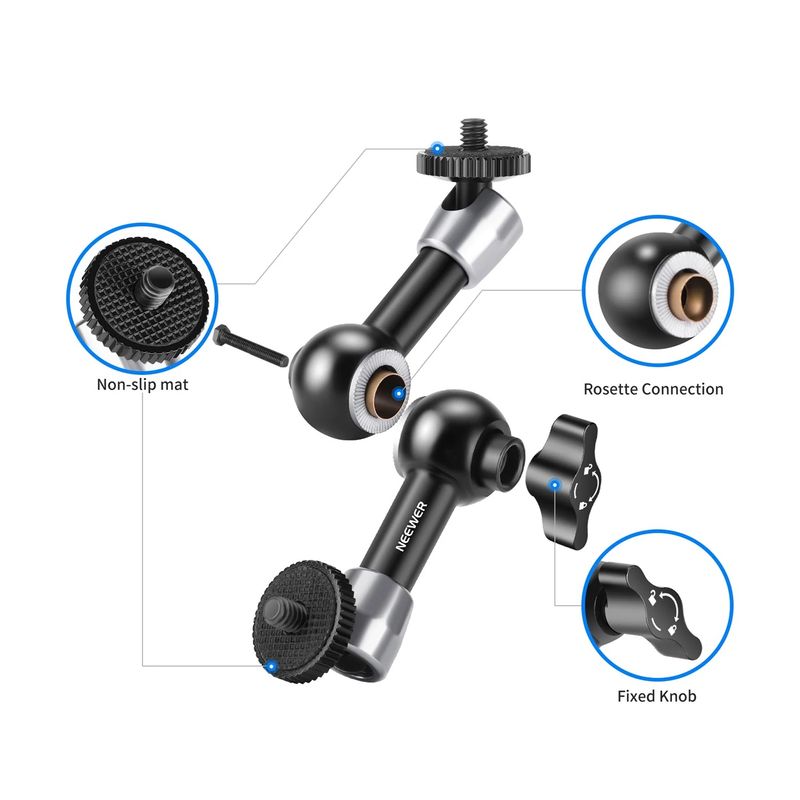 Non-slip mat

Rosette Connection

NEEWER

Fixed Knob