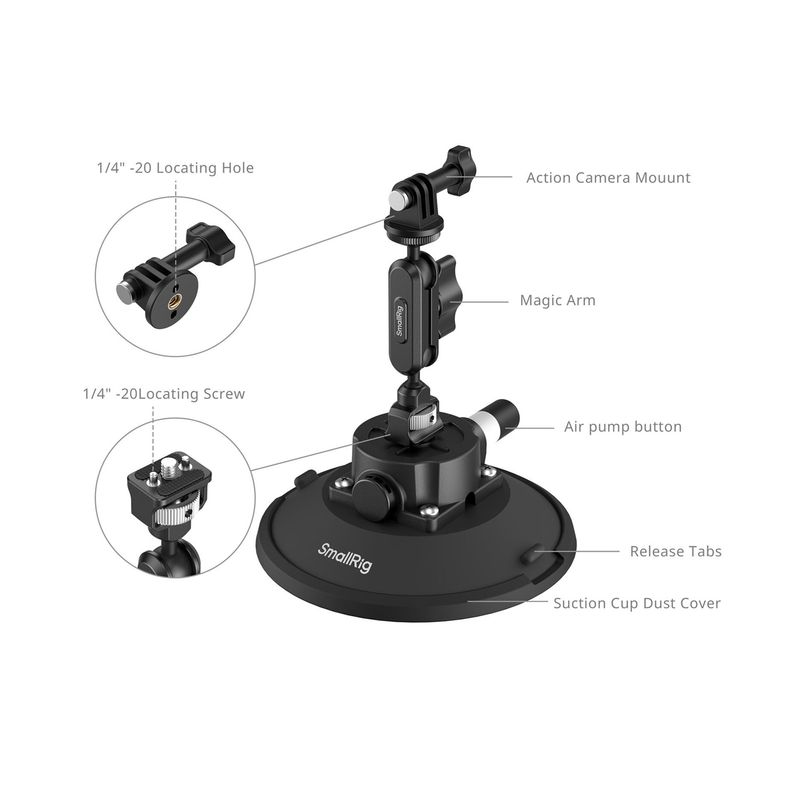 1/4" -20 Locating Hole

Action Camera Mouunt

Magic Arm

SmallRig

1/4" -20Locating Screw

Air pump button

SmallRig

Release Tabs

Suction Cup Dust Cover