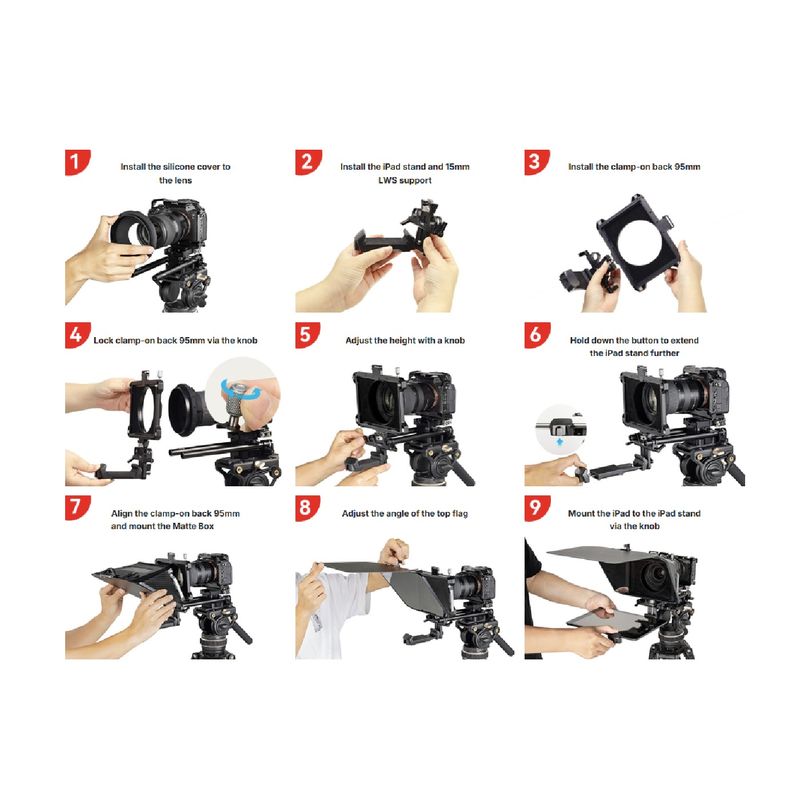 1
Install the silicone cover to the lens

2
Install the iPad stand and 15mm LWS support

3
Install the clamp-on back 95mm

4
Lock clamp-on back 95mm via the knob

5
Adjust the height with a knob

6
Hold down the button to extend the iPad stand further

7
Align the clamp-on back 95mm and mount the Matte Box

8
Adjust the angle of the top flag

9
Mount the iPad to the iPad stand via the knob