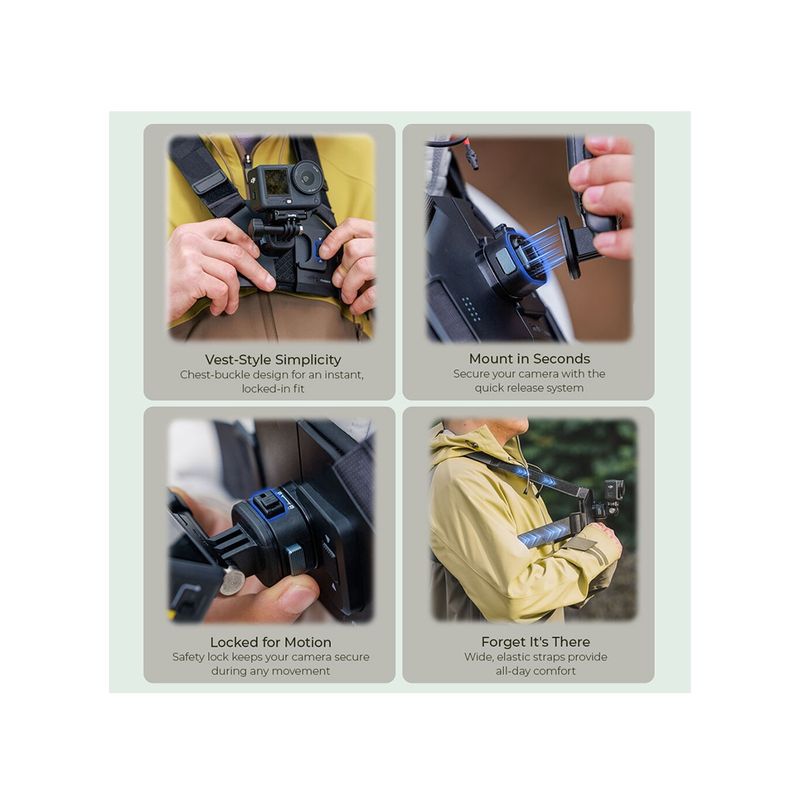 Vest-Style Simplicity
Chest-buckle design for an instant, locked-in fit

Mount in Seconds
Secure your camera with the quick release system

Locked for Motion
Safety lock keeps your camera secure during any movement

Forget It's There
Wide, elastic straps provide all-day comfort