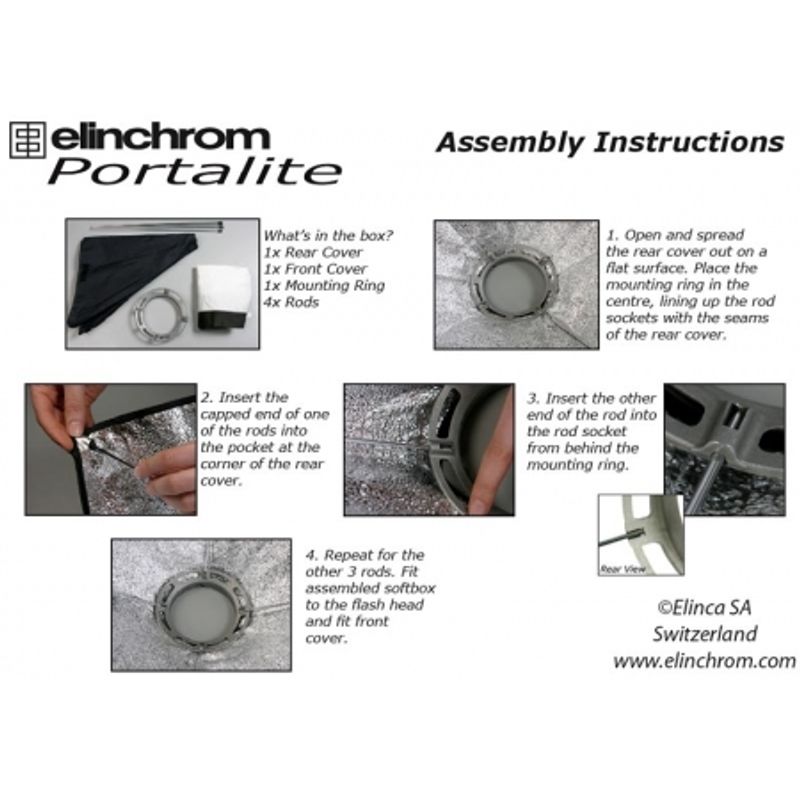 elinchrom
Portalite

Assembly Instructions

What's in the box?
1x Rear Cover
1x Front Cover
1x Mounting Ring
4x Rods

1. Open and spread the rear cover out on a flat surface. Place the mounting ring in the centre, lining up the rod sockets with the seams of the rear cover.

2. Insert the capped end of one of the rods into the pocket at the corner of the rear cover.

3. Insert the other end of the rod into the rod socket from behind the mounting ring.

Rear View

4. Repeat for the other 3 rods. Fit assembled softbox to the flash head and fit front cover.

©Elinca SA
Switzerland
www.elinchrom.com