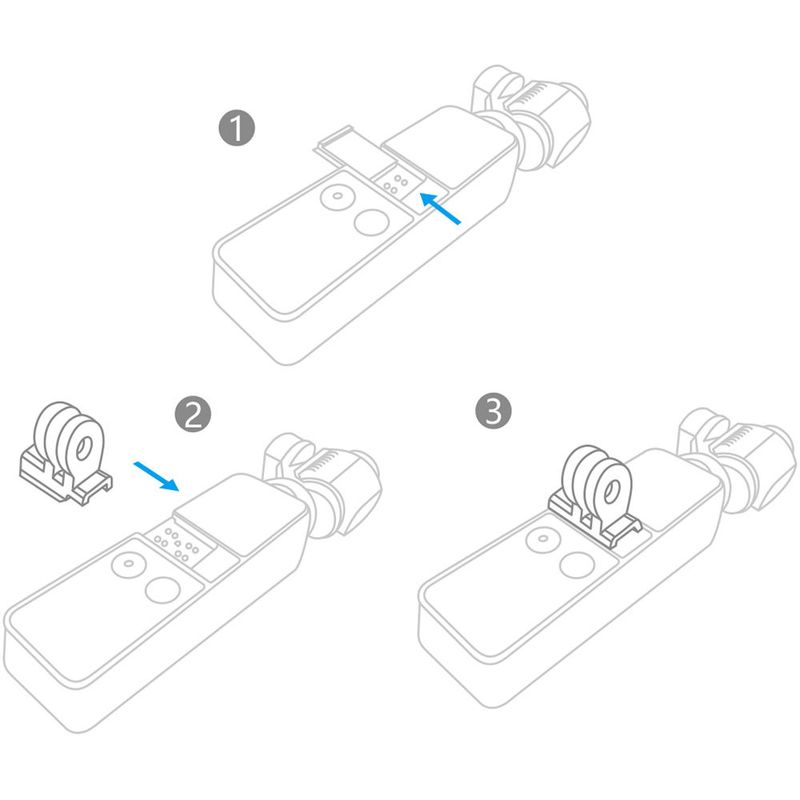 1

2

3