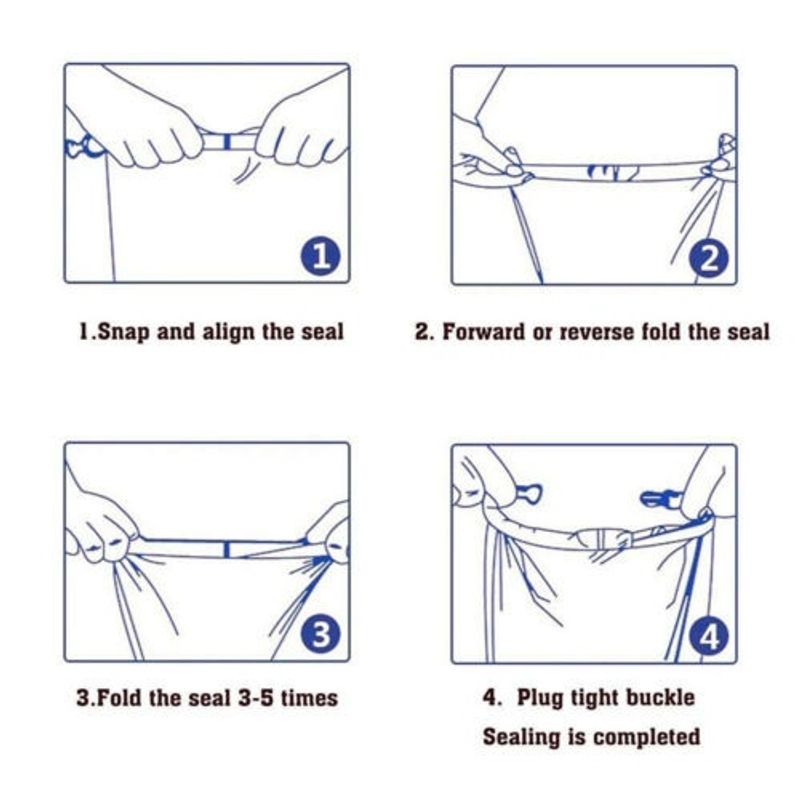 1

1.Snap and align the seal

2

2. Forward or reverse fold the seal

3

3.Fold the seal 3-5 times

4

4. Plug tight buckle
Sealing is completed