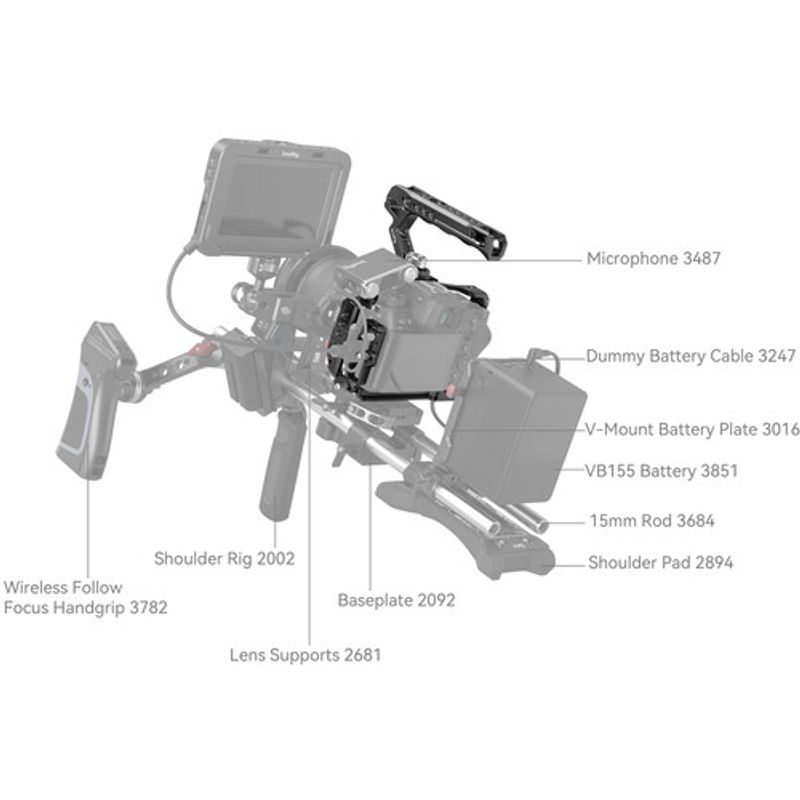 Microphone 3487

Dummy Battery Cable 3247

V-Mount Battery Plate 3016

VB155 Battery 3851

15mm Rod 3684

Shoulder Pad 2894

Shoulder Rig 2002

Wireless Follow Focus Handgrip 3782

Baseplate 2092

Lens Supports 2681