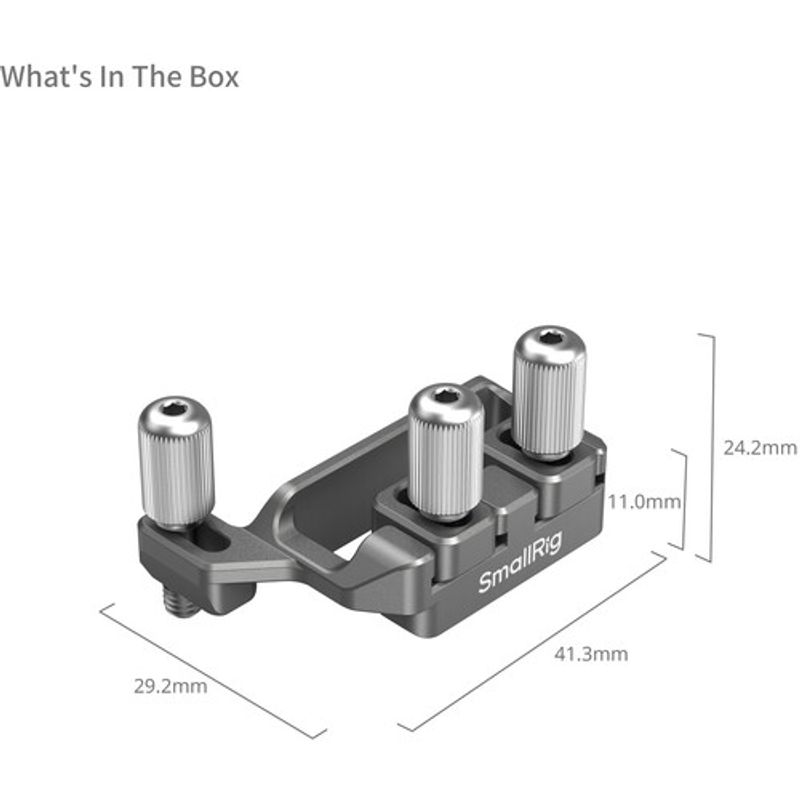 What's In The Box

24.2mm

11.0mm

SmallRig

41.3mm

29.2mm